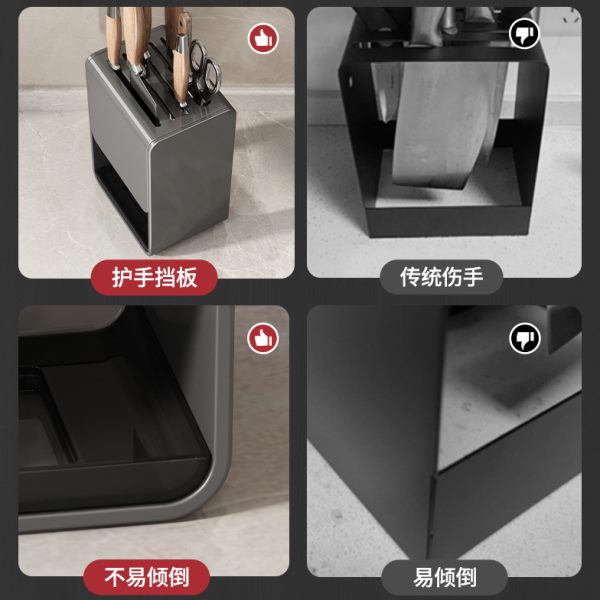 护手挡板

传统伤手

不易倾倒

易倾倒