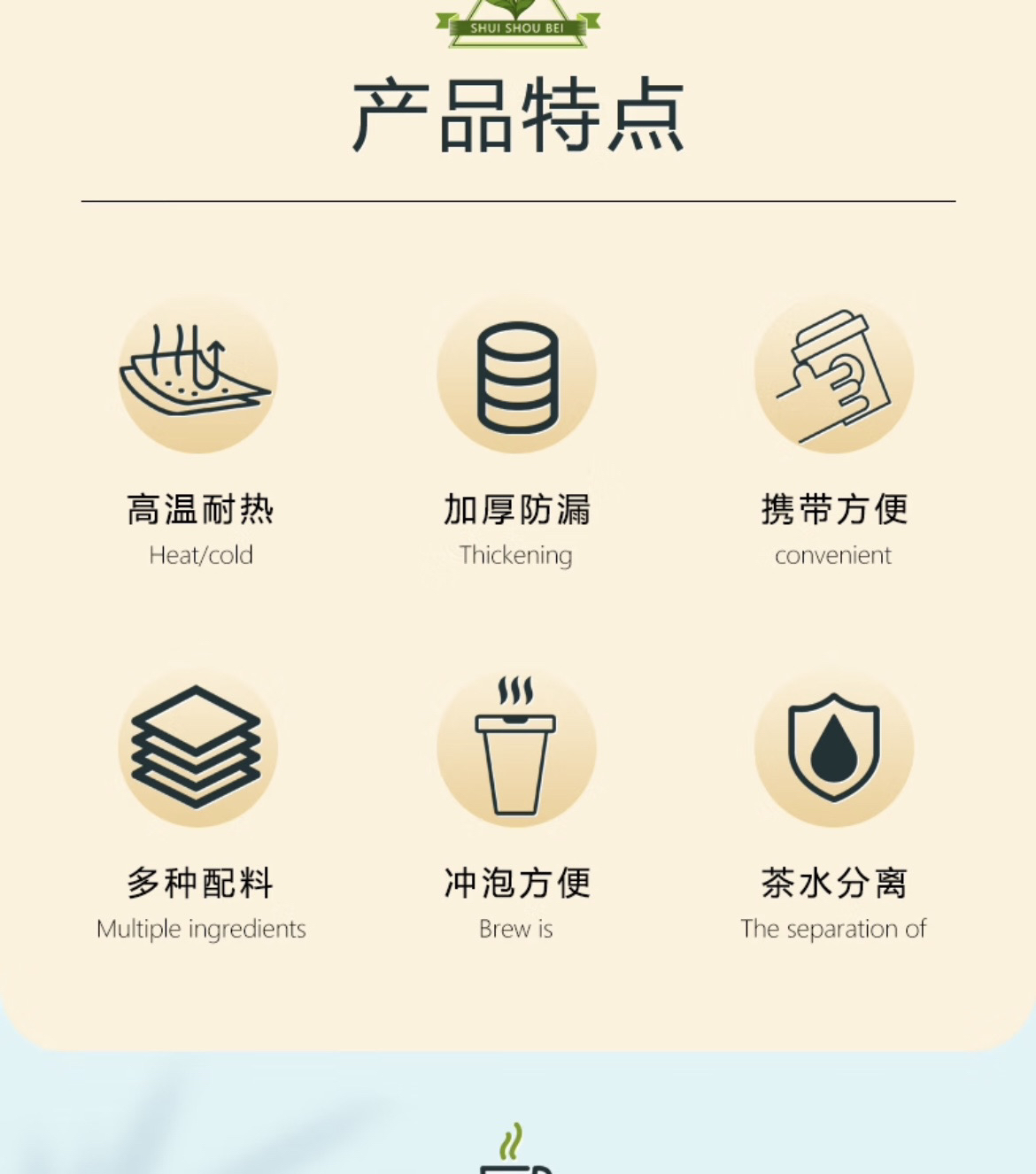 SHUI SHOU BEI

产品特点

高温耐热
Heat/cold

加厚防漏
Thickening

携带方便
convenient

多种配料
Multiple ingredients

冲泡方便
Brew is

茶水分离
The separation of