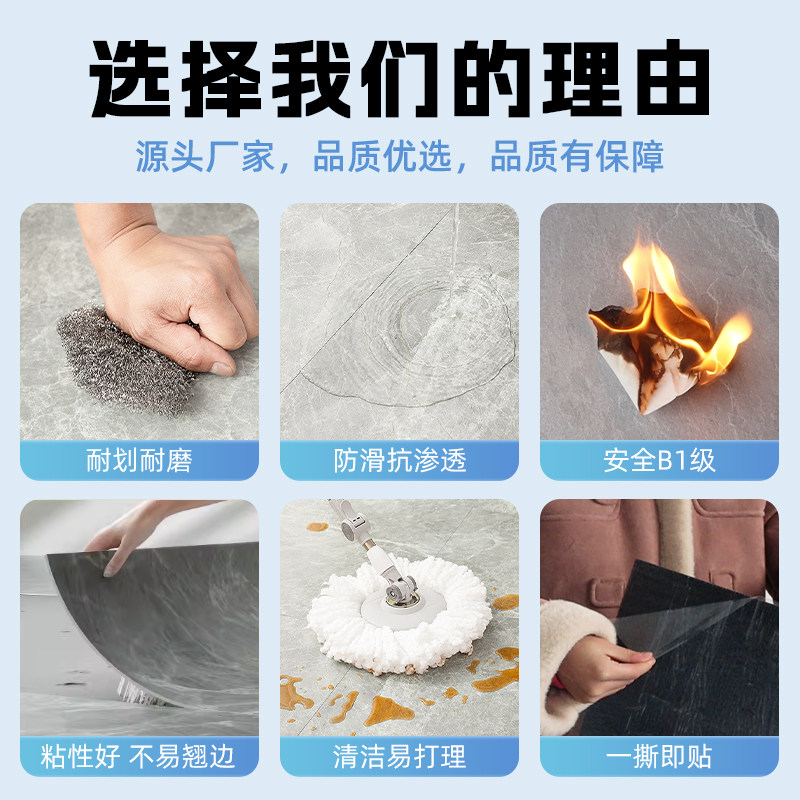 选择我们的理由

源头厂家，品质优选，品质有保障

耐划耐磨

防滑抗渗透

安全B1级

粘性好 不易翘边

清洁易打理

一撕即贴