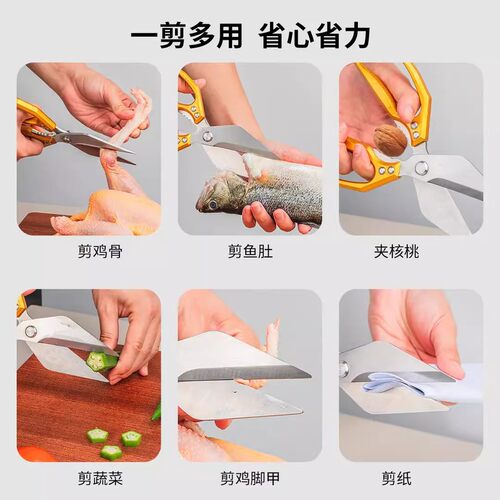 一剪多用 省心省力

剪鸡骨

剪鱼肚

夹核桃

剪蔬菜

剪鸡脚甲

剪纸