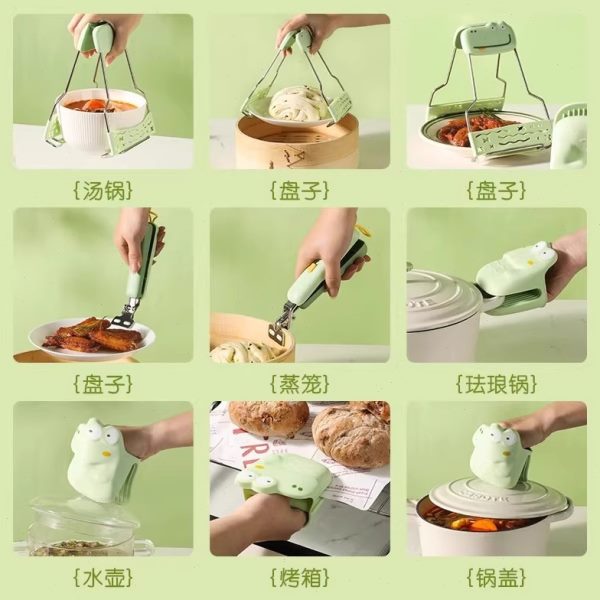 {汤锅}

{盘子}

{盘子}

{盘子}

{蒸笼}

{珐琅锅}

{水壶}

{烤箱}

{锅盖}