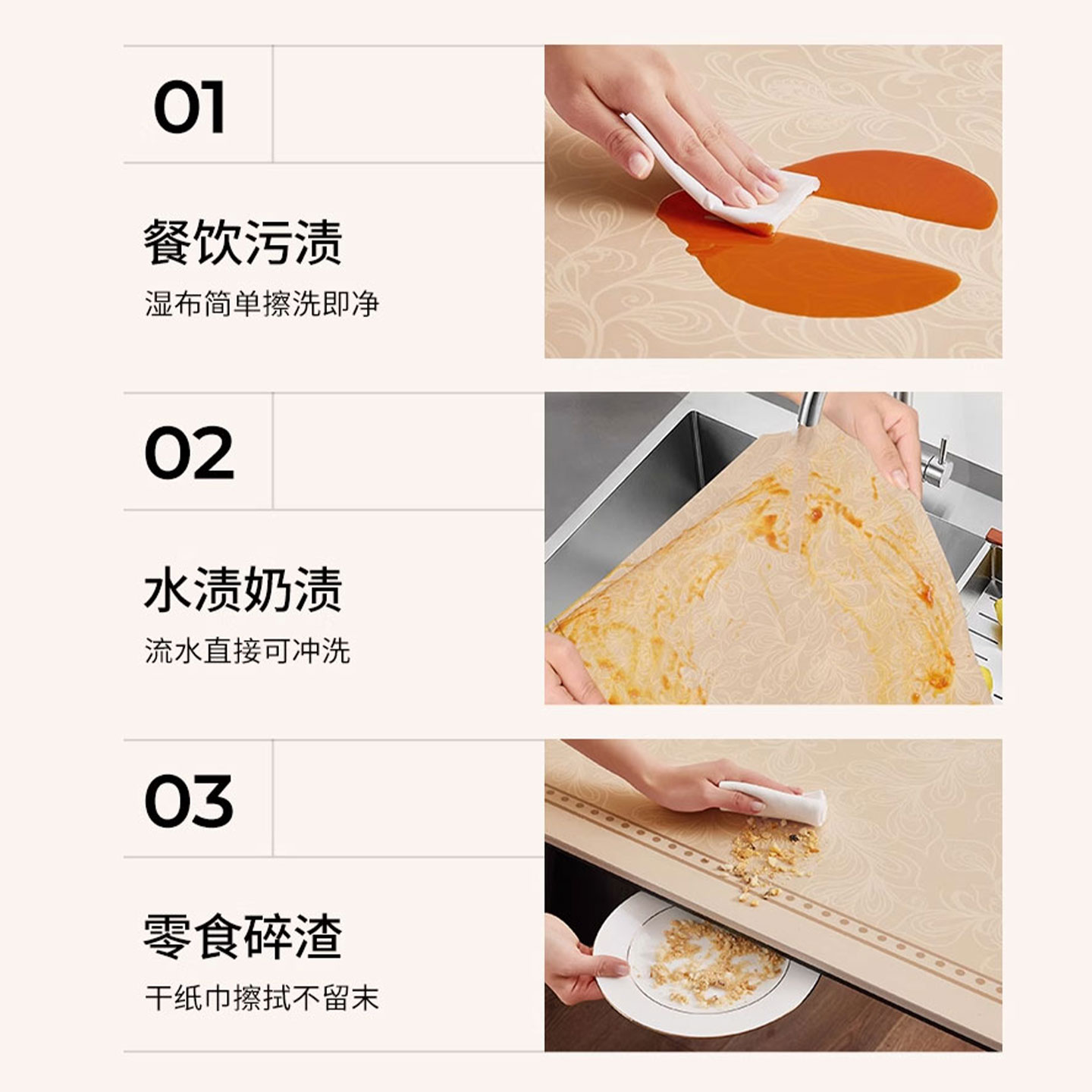 01

餐饮污渍

湿布简单擦洗即净

02

水渍奶渍

流水直接可冲洗

03

零食碎渣

干纸巾擦拭不留末