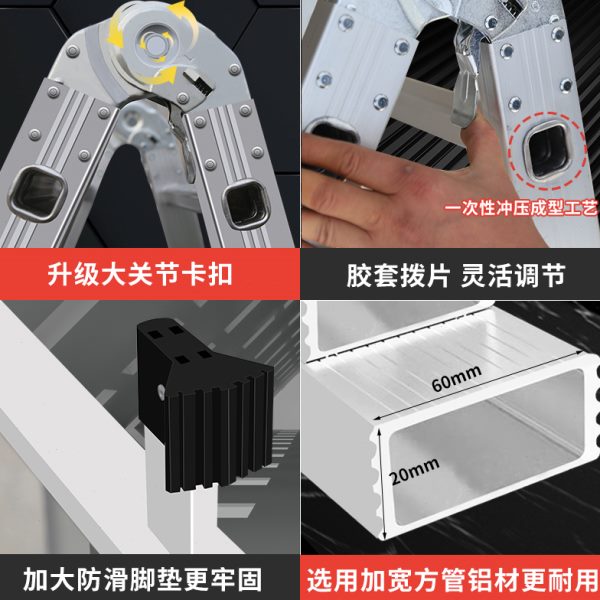 一次性冲压成型工艺

升级大关节卡扣

胶套拨片 灵活调节

60mm

20mm

加大防滑脚垫更牢固

选用加宽方管铝材更耐用