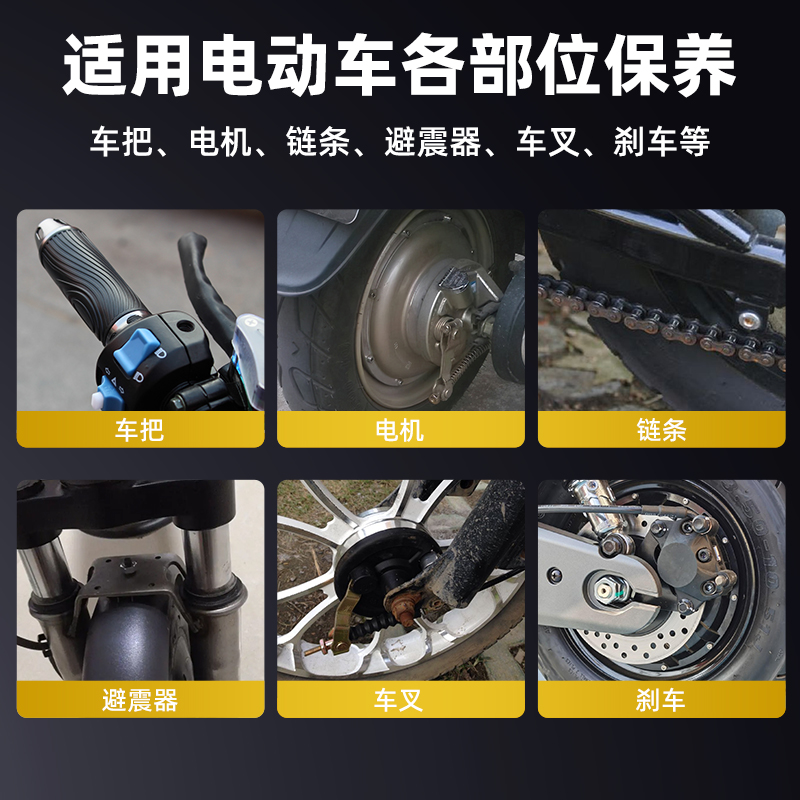 适用电动车各部位保养

车把、电机、链条、避震器、车叉、刹车等

车把

电机

链条

避震器

车叉

刹车