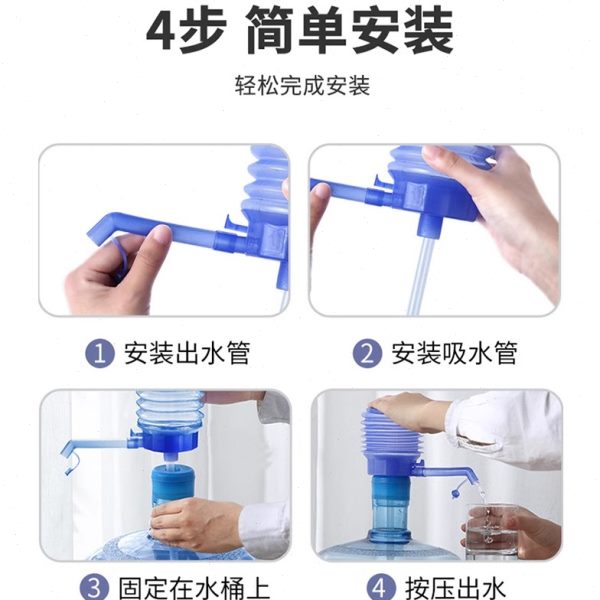 4步 简单安装

轻松完成安装

1 安装出水管

2 安装吸水管

3 固定在水桶上

4 按压出水