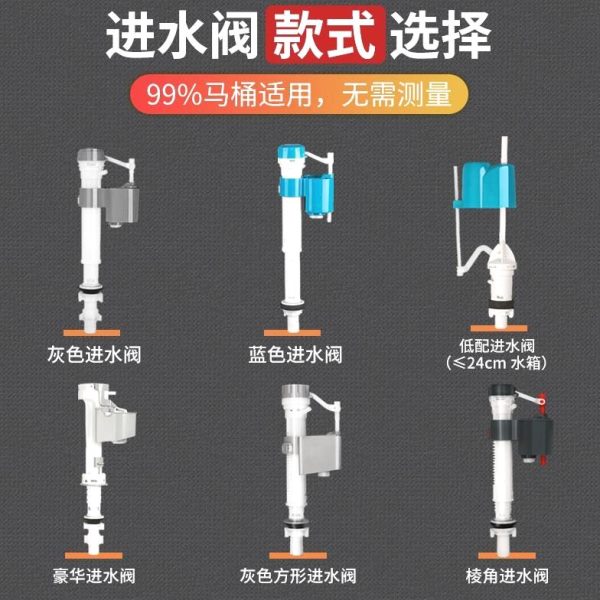 进水阀款式选择

99%马桶适用，无需测量

灰色进水阀

蓝色进水阀

低配进水阀
（≤24cm 水箱）

豪华进水阀

灰色方形进水阀

棱角进水阀