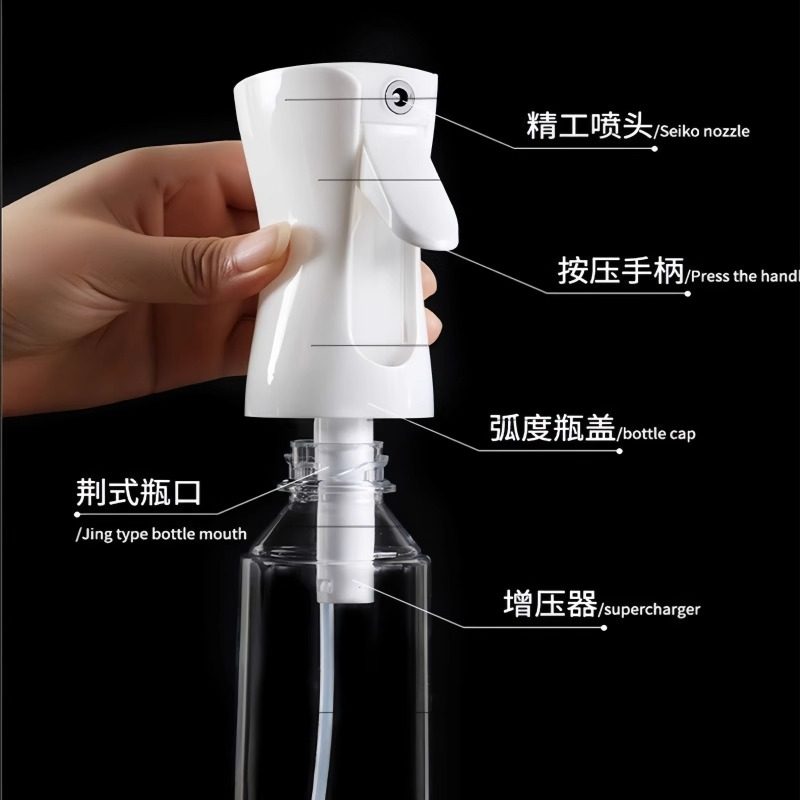 精工喷头/Seiko nozzle

按压手柄/Press the handl

弧度瓶盖/bottle cap

荆式瓶口
/Jing type bottle mouth

增压器/supercharger