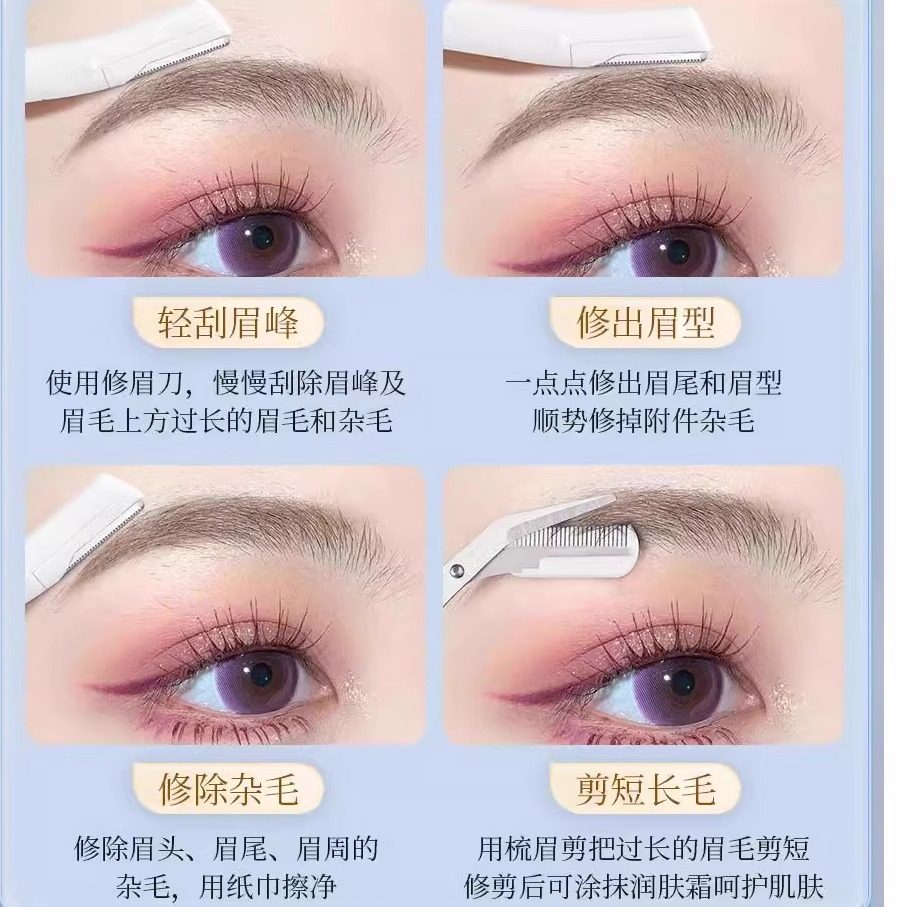 轻刮眉峰

使用修眉刀，慢慢刮除眉峰及眉毛上方过长的眉毛和杂毛

修出眉型

一点点修出眉尾和眉型
顺势修掉附件杂毛

修除杂毛

修除眉头、眉尾、眉周的杂毛，用纸巾擦净

剪短长毛

用梳眉剪把过长的眉毛剪短
修剪后可涂抹润肤霜呵护肌肤