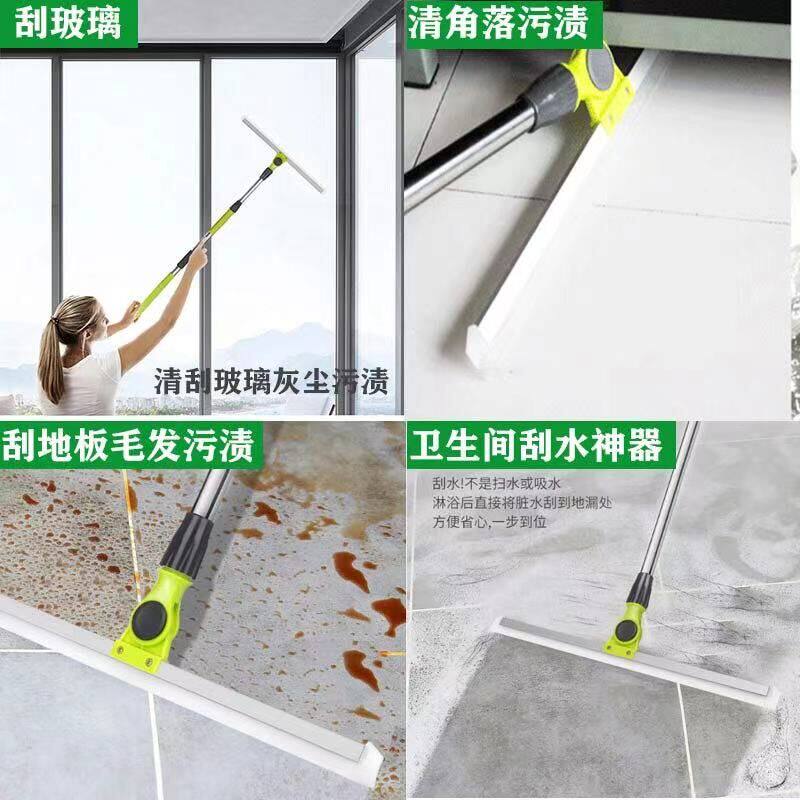 刮玻璃

清刮玻璃灰尘污渍

清角落污渍

刮地板毛发污渍

卫生间刮水神器

刮水!不是扫水或吸水
淋浴后直接将脏水刮到地漏处
方便省心,一步到位