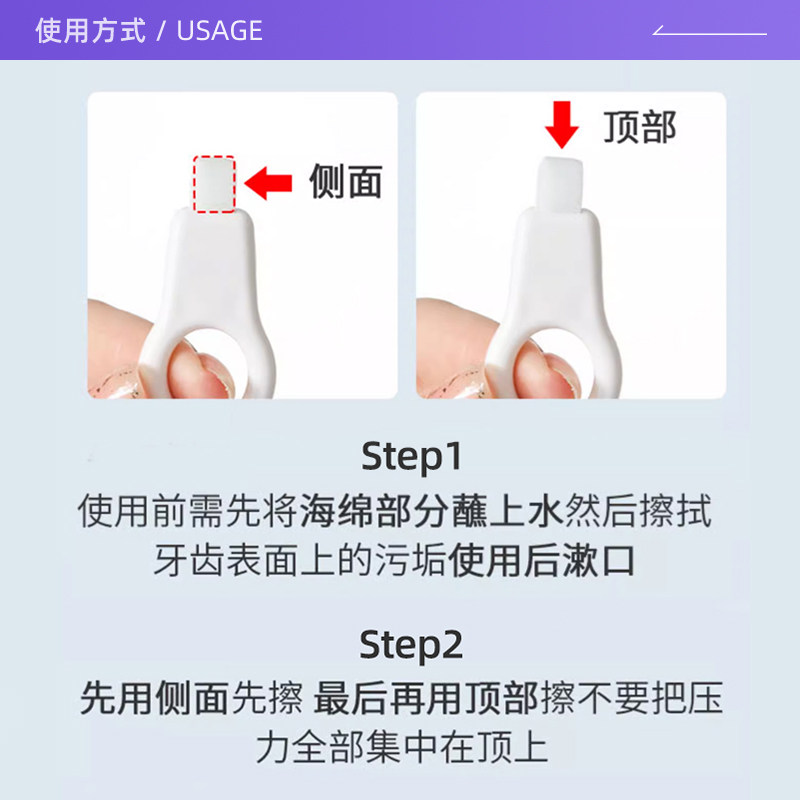 使用方式 / USAGE

侧面

顶部

Step1
使用前需先将海绵部分蘸上水然后擦拭牙齿表面上的污垢使用后漱口

Step2
先用侧面先擦 最后再用顶部擦不要把压力全部集中在顶上