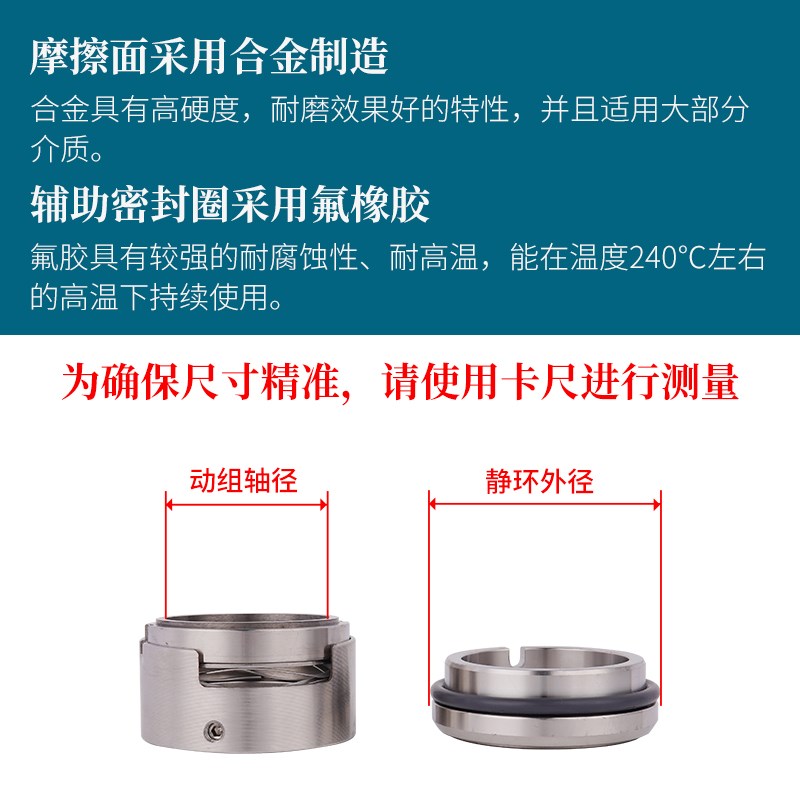 摩擦面采用合金制造

合金具有高硬度，耐磨效果好的特性，并且适用大部分介质。

辅助密封圈采用氟橡胶

氟胶具有较强的耐腐蚀性、耐高温，能在温度240°C左右的高温下持续使用。

为确保尺寸精准，请使用卡尺进行测量

动组轴径

静环外径