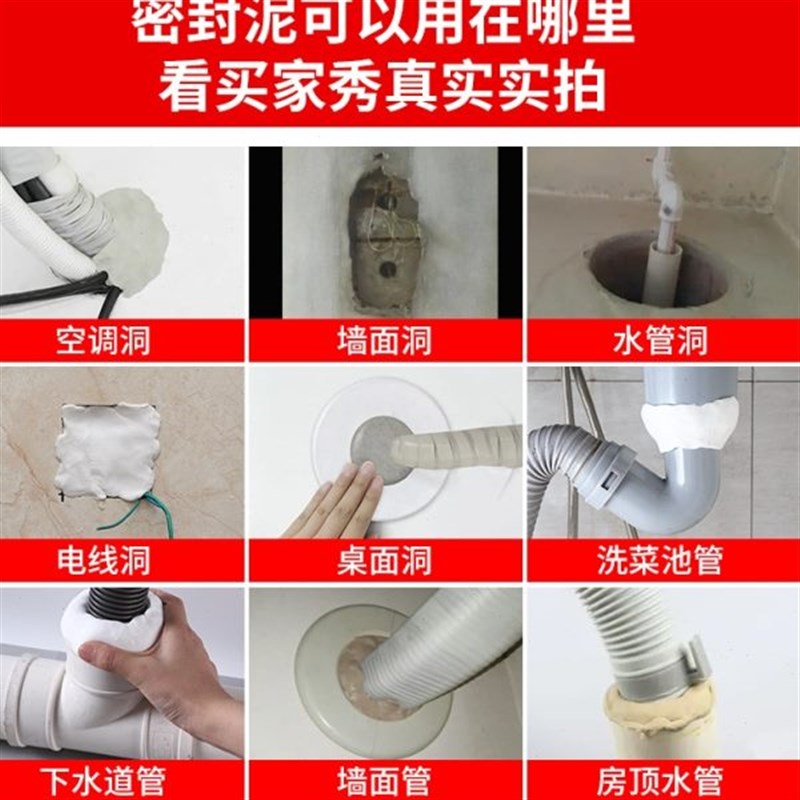 密封泥可以用在哪里
看买家秀真实实拍

空调洞

墙面洞

水管洞

电线洞

桌面洞

洗菜池管

下水道管

墙面管

房顶水管