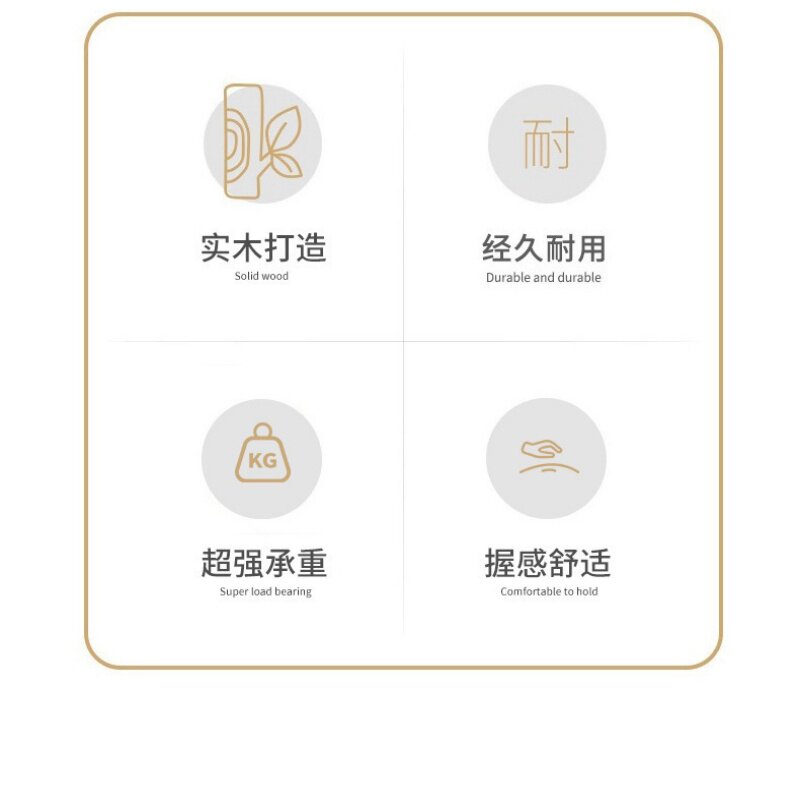 实木打造
Solid wood

耐

经久耐用
Durable and durable

KG

超强承重
Super load bearing

握感舒适
Comfortable to hold