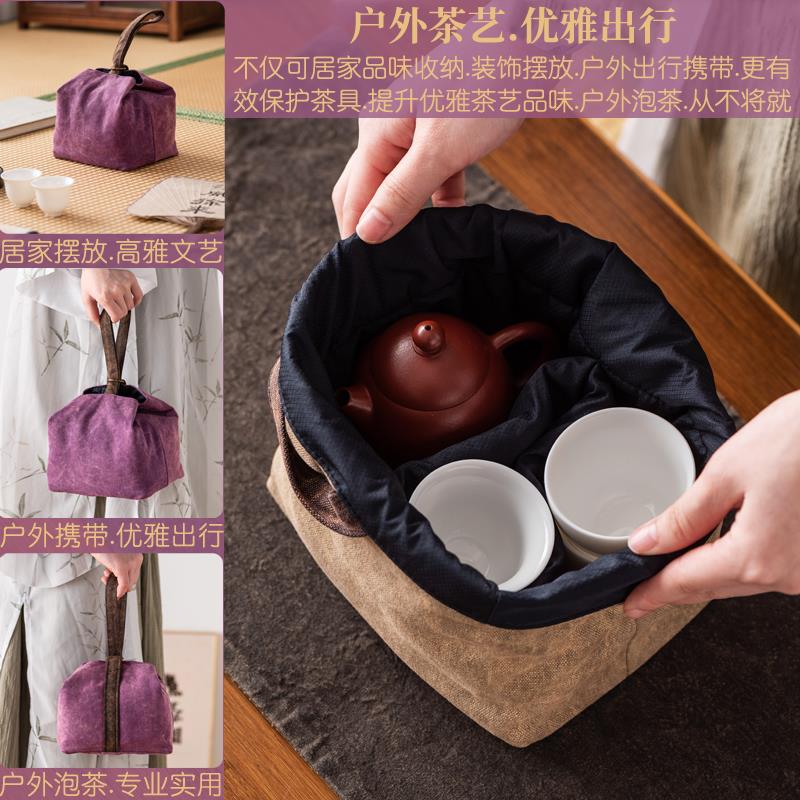 户外茶艺.优雅出行

不仅可居家品味收纳.装饰摆放.户外出行携带.更有效保护茶具.提升优雅茶艺品味.户外泡茶.从不将就

居家摆放.高雅文艺

户外携带.优雅出行

户外泡茶.专业实用