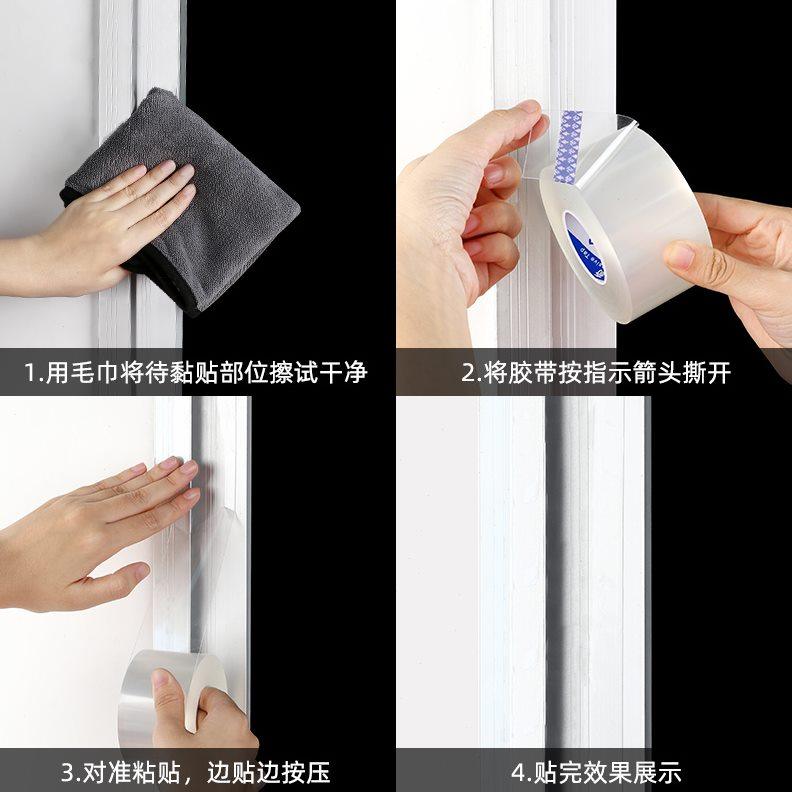 1.用毛巾将待黏贴部位擦试干净

2.将胶带按指示箭头撕开

3.对准粘贴，边贴边按压

4.贴完效果展示