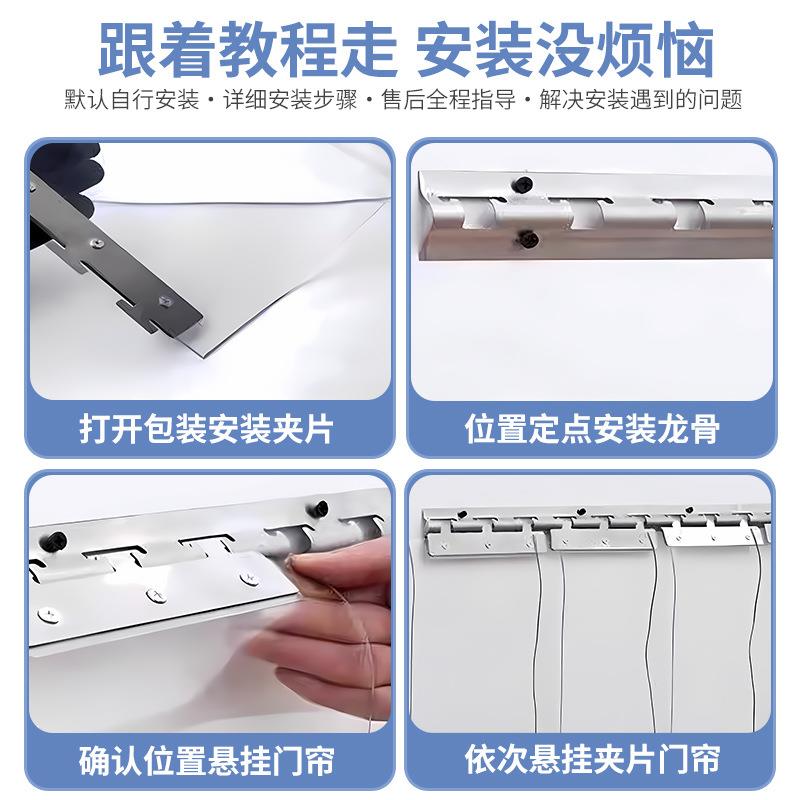 跟着教程走 安装没烦恼

默认自行安装 · 详细安装步骤 · 售后全程指导 · 解决安装遇到的问题

打开包装安装夹片

位置定点安装龙骨

确认位置悬挂门帘

依次悬挂夹片门帘