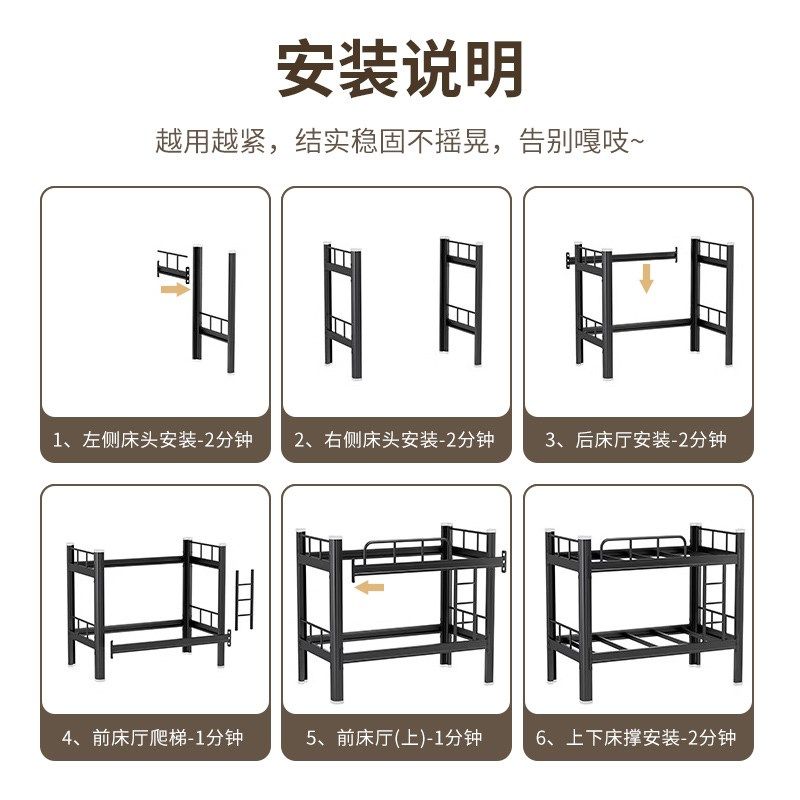 安装说明

越用越紧，结实稳固不摇晃，告别嘎吱~

1、左侧床头安装-2分钟

2、右侧床头安装-2分钟

3、后床厅安装-2分钟

4、前床厅爬梯-1分钟

5、前床厅(上)-1分钟

6、上下床撑安装-2分钟