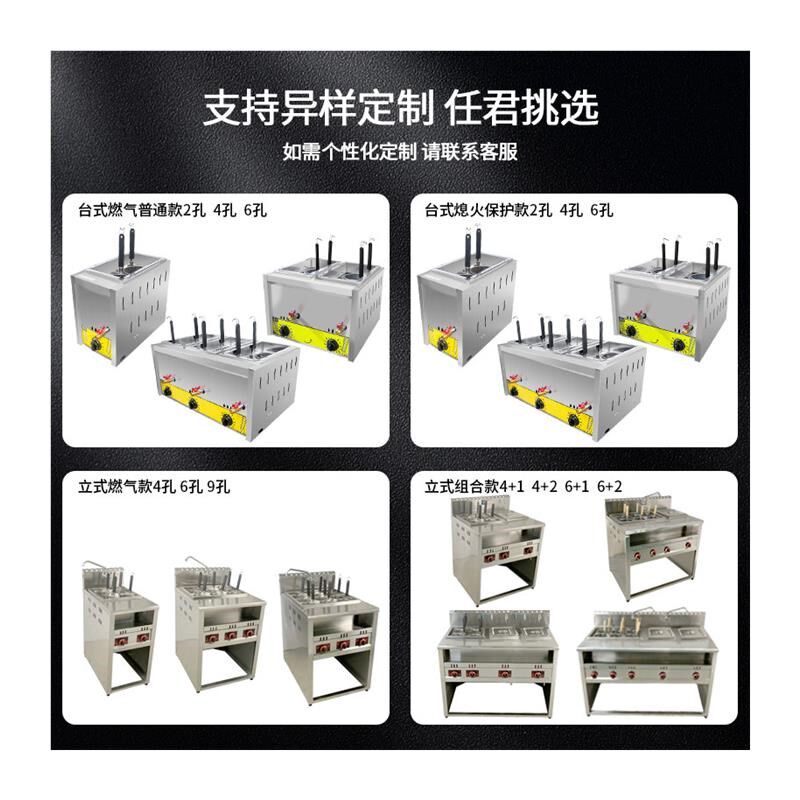 支持异样定制 任君挑选

如需个性化定制 请联系客服

台式燃气普通款2孔 4孔 6孔

台式熄火保护款2孔 4孔 6孔

立式燃气款4孔 6孔 9孔

立式组合款4+1 4+2 6+1 6+2