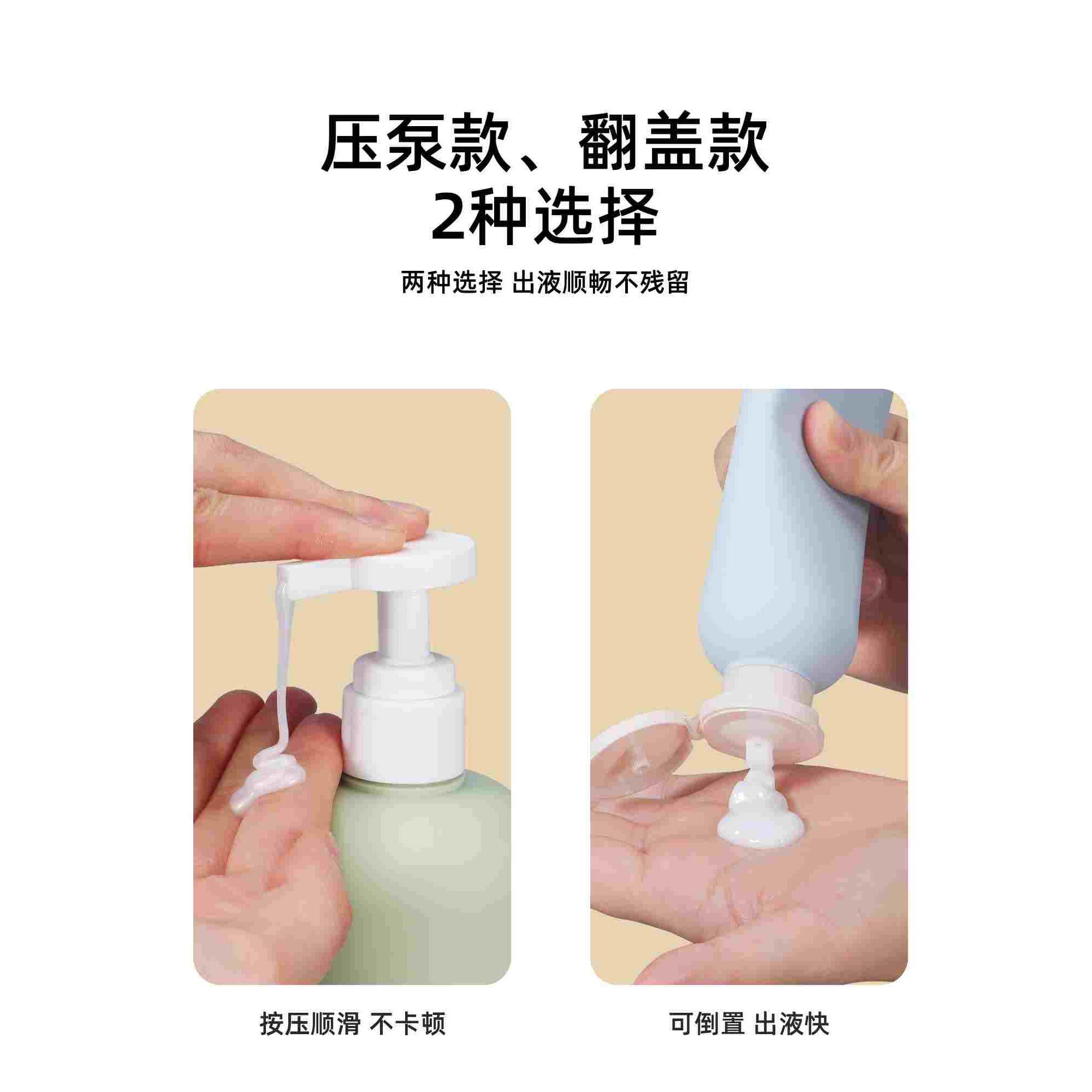 压泵款、翻盖款
2种选择

两种选择 出液顺畅不残留

按压顺滑 不卡顿

可倒置 出液快