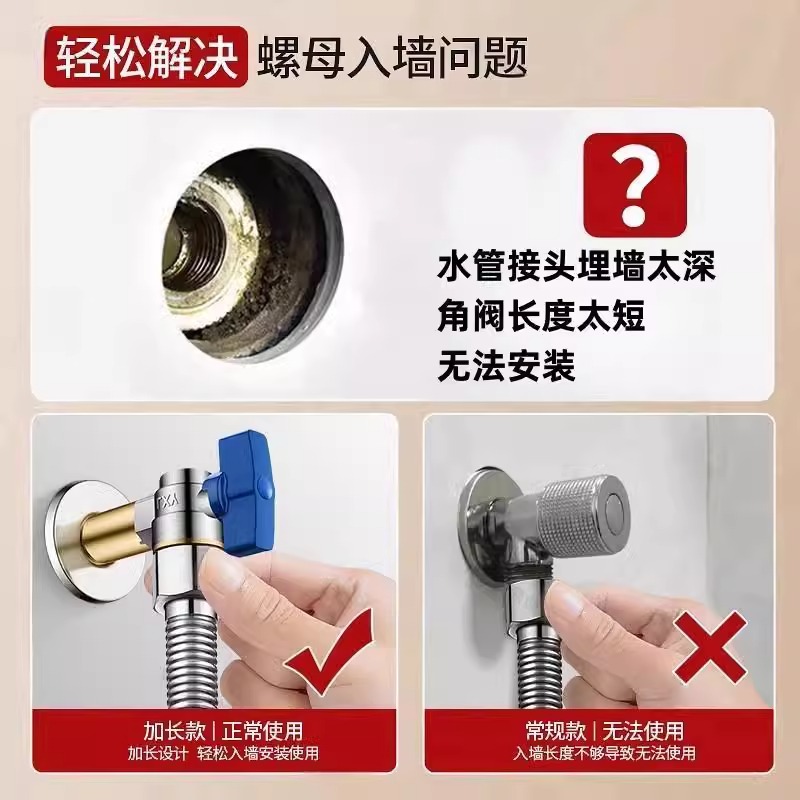 轻松解决 螺母入墙问题

?

水管接头埋墙太深
角阀长度太短
无法安装

TXA

加长款 | 正常使用
加长设计 轻松入墙安装使用

常规款 | 无法使用
入墙长度不够导致无法使用