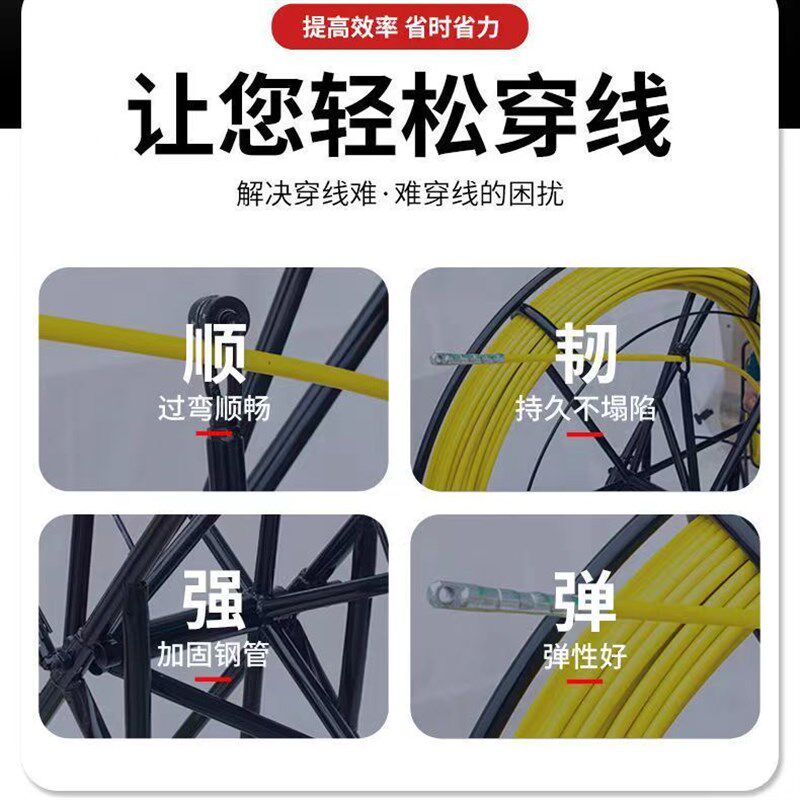 提高效率 省时省力

让您轻松穿线

解决穿线难·难穿线的困扰

顺
过弯顺畅

韧
持久不塌陷

强
加固钢管

弹
弹性好