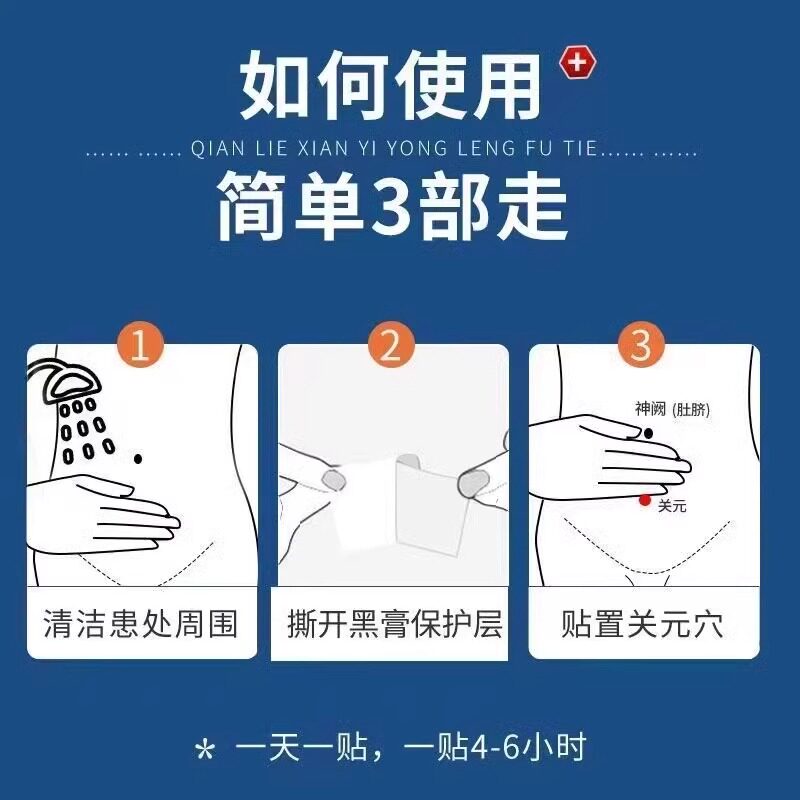 如何使用

...... ...... QIAN LIE XIAN YI YONG LENG FU TIE...... ......

简单3部走

1

清洁患处周围

2

撕开黑膏保护层

3

神阙 (肚脐)

关元

贴置关元穴

* 一天一贴，一贴4-6小时