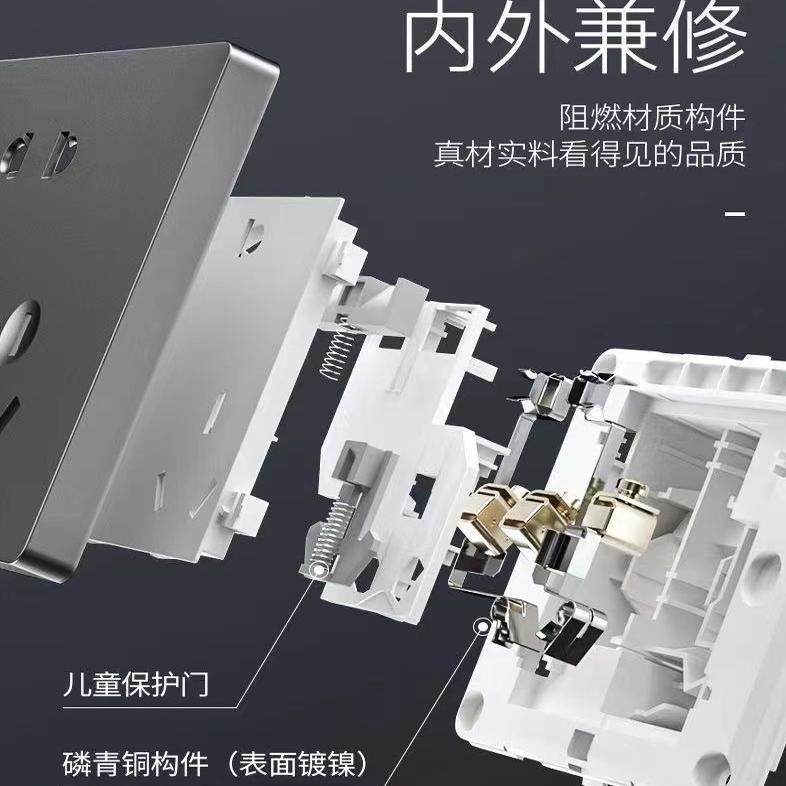 内外兼修

阻燃材质构件
真材实料看得见的品质

儿童保护门

磷青铜构件（表面镀镍）