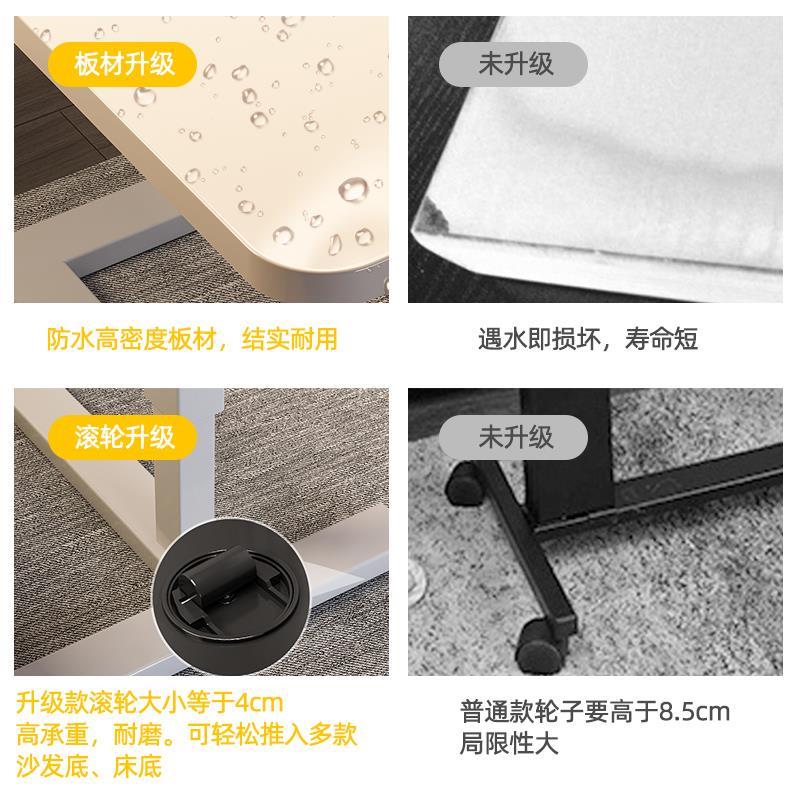 板材升级

未升级

防水高密度板材，结实耐用

遇水即损坏，寿命短

滚轮升级

未升级

升级款滚轮大小等于4cm
高承重，耐磨。可轻松推入多款沙发底、床底

普通款轮子要高于8.5cm
局限性大