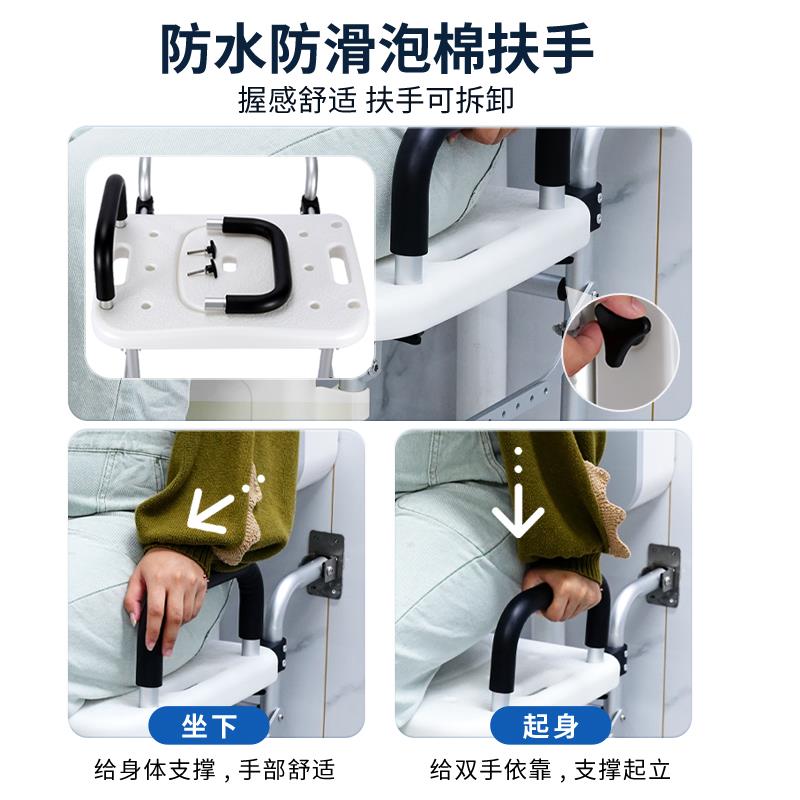 防水防滑泡棉扶手

握感舒适 扶手可拆卸

坐下

给身体支撑，手部舒适

起身

给双手依靠，支撑起立