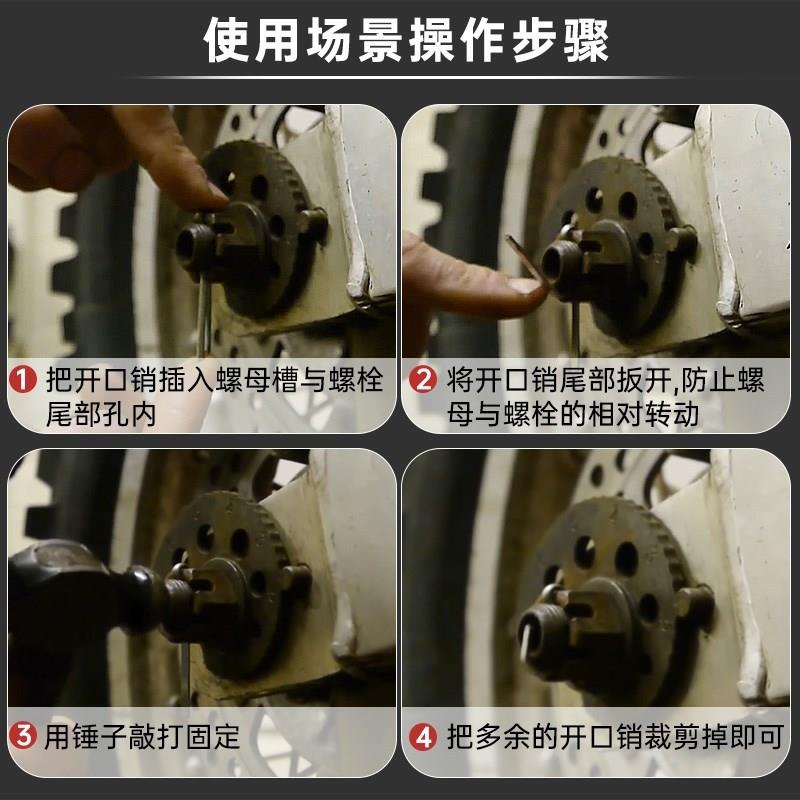 使用场景操作步骤

1 把开口销插入螺母槽与螺栓尾部孔内

2 将开口销尾部扳开,防止螺母与螺栓的相对转动

3 用锤子敲打固定

4 把多余的开口销裁剪掉即可