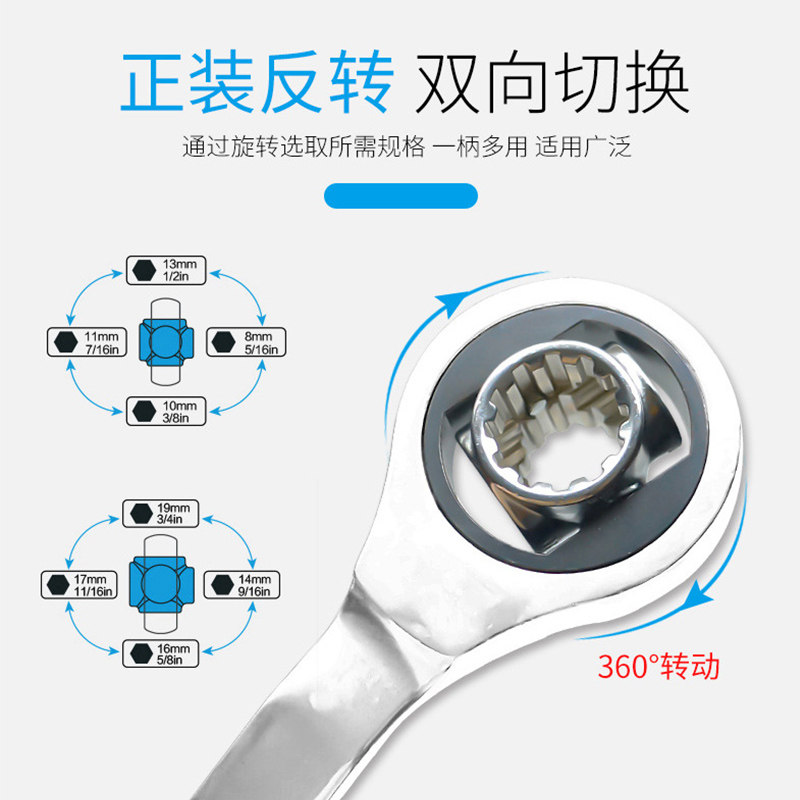 正装反转 双向切换

通过旋转选取所需规格 一柄多用 适用广泛

13mm
1/2in

11mm
7/16in

8mm
5/16in

10mm
3/8in

19mm
3/4in

17mm
11/16in

14mm
9/16in

16mm
5/8in

360°转动