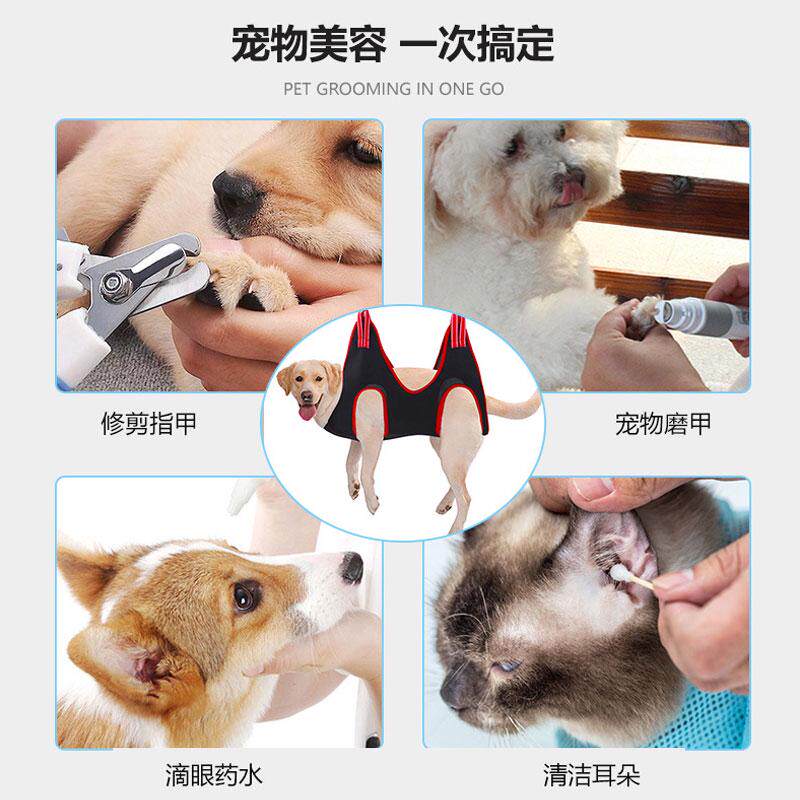 宠物美容 一次搞定

PET GROOMING IN ONE GO

修剪指甲

宠物磨甲

滴眼药水

清洁耳朵