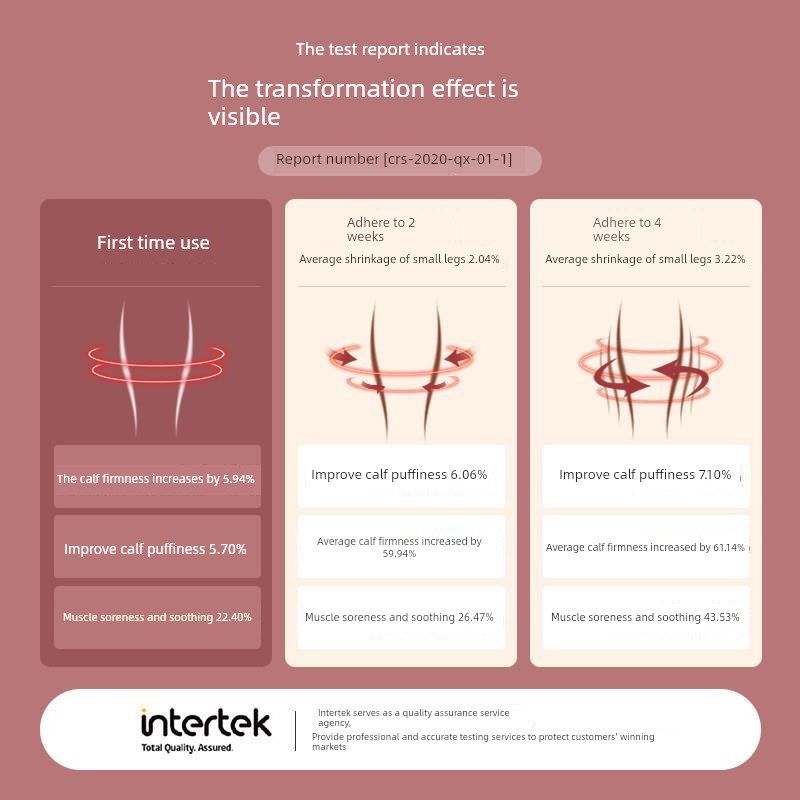 The test report indicates

The transformation effect is visible

Report number [crs-2020-qx-01-1]

First time use

The calf firmness increases by 5.94%

Improve calf puffiness 5.70%

Muscle soreness and soothing 22.40%

Adhere to 2 weeks

Average shrinkage of small legs 2.04%

Improve calf puffiness 6.06%

Average calf firmness increased by 59.94%

Muscle soreness and soothing 26.47%

Adhere to 4 weeks

Average shrinkage of small legs 3.22%

Improve calf puffiness 7.10%

Average calf firmness increased by 61.14%

Muscle soreness and soothing 43.53%

intertek
Total Quality. Assured.

Intertek serves as a quality assurance service agency,
Provide professional and accurate testing services to protect customers' winning markets