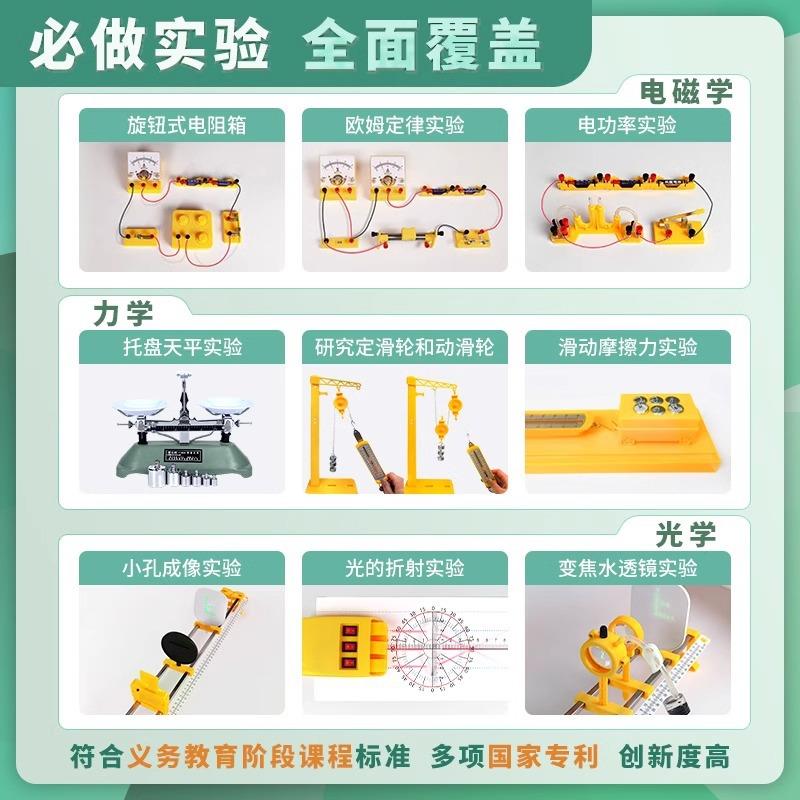 必做实验 全面覆盖

电磁学

旋钮式电阻箱

欧姆定律实验

电功率实验

力学

托盘天平实验

研究定滑轮和动滑轮

滑动摩擦力实验

光学

小孔成像实验

光的折射实验

变焦水透镜实验

符合义务教育阶段课程标准 多项国家专利 创新度高