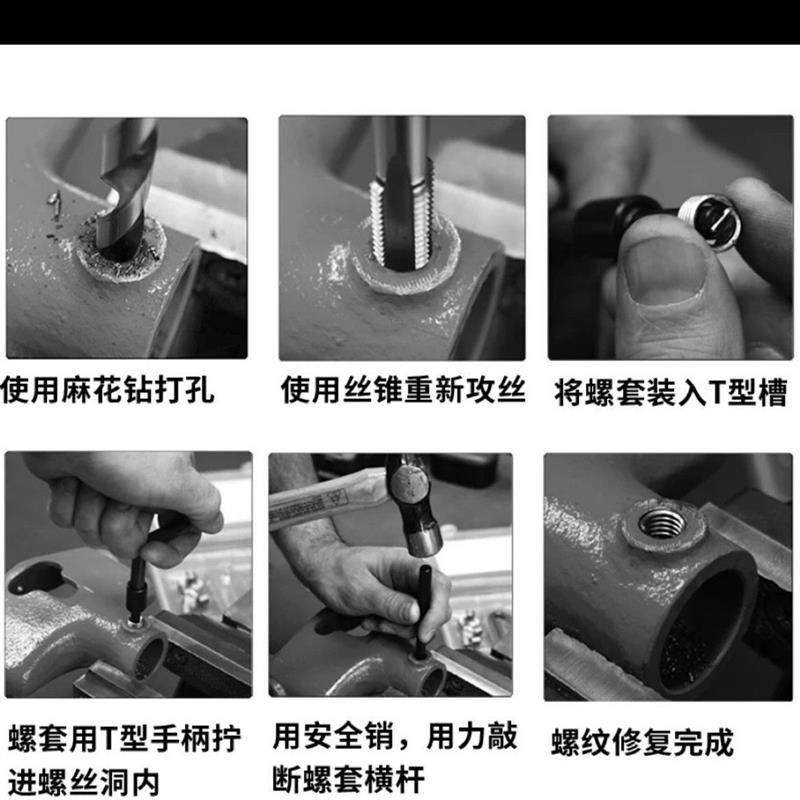 使用麻花钻打孔

使用丝锥重新攻丝

将螺套装入T型槽

螺套用T型手柄拧进螺丝洞内

用安全销，用力敲断螺套横杆

螺纹修复完成