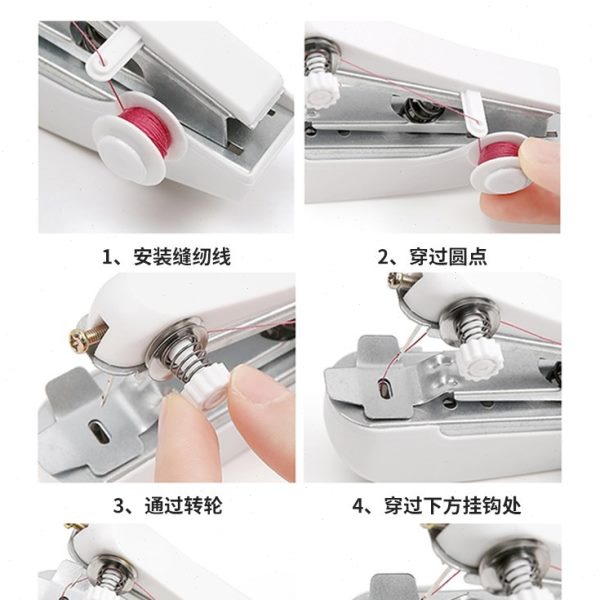 1、安装缝纫线

2、穿过圆点

3、通过转轮

4、穿过下方挂钩处