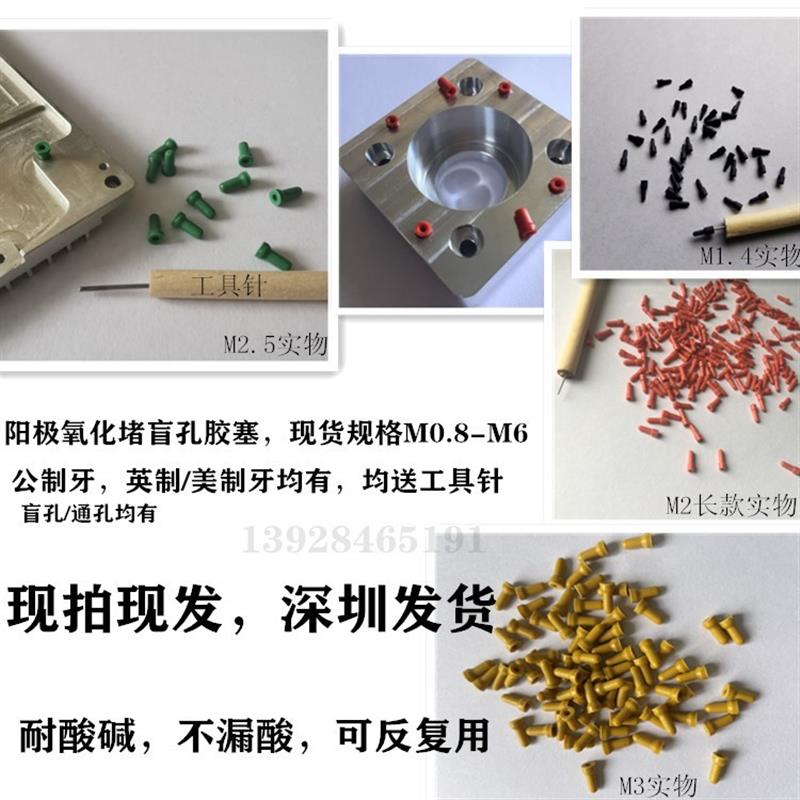 工具针

M2.5实物

M1.4实物

M2长款实物

阳极氧化堵盲孔胶塞，现货规格M0.8-M6

公制牙，英制/美制牙均有，均送工具针

盲孔/通孔均有

13928465191

现拍现发，深圳发货

耐酸碱，不漏酸，可反复用

M3实物