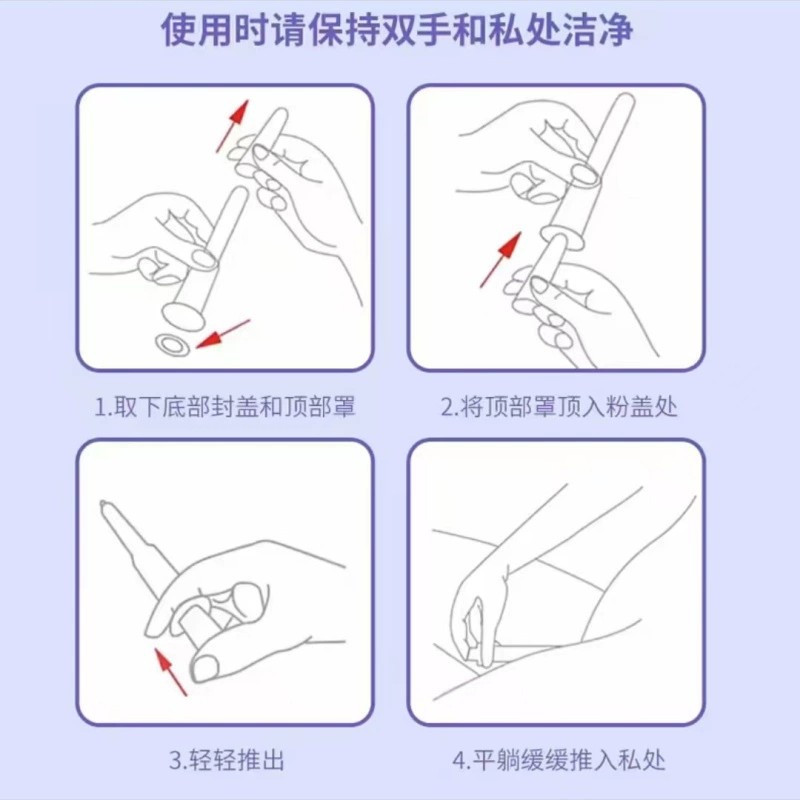 使用时请保持双手和私处洁净

1.取下底部封盖和顶部罩

2.将顶部罩顶入粉盖处

3.轻轻推出

4.平躺缓缓推入私处