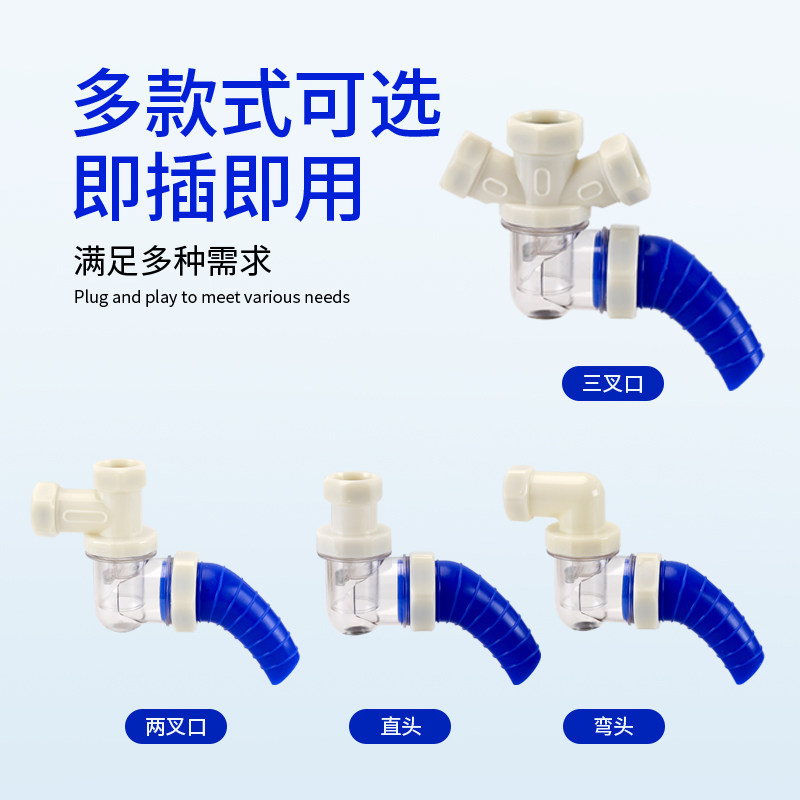 多款式可选
即插即用

满足多种需求
Plug and play to meet various needs

三叉口

两叉口

直头

弯头