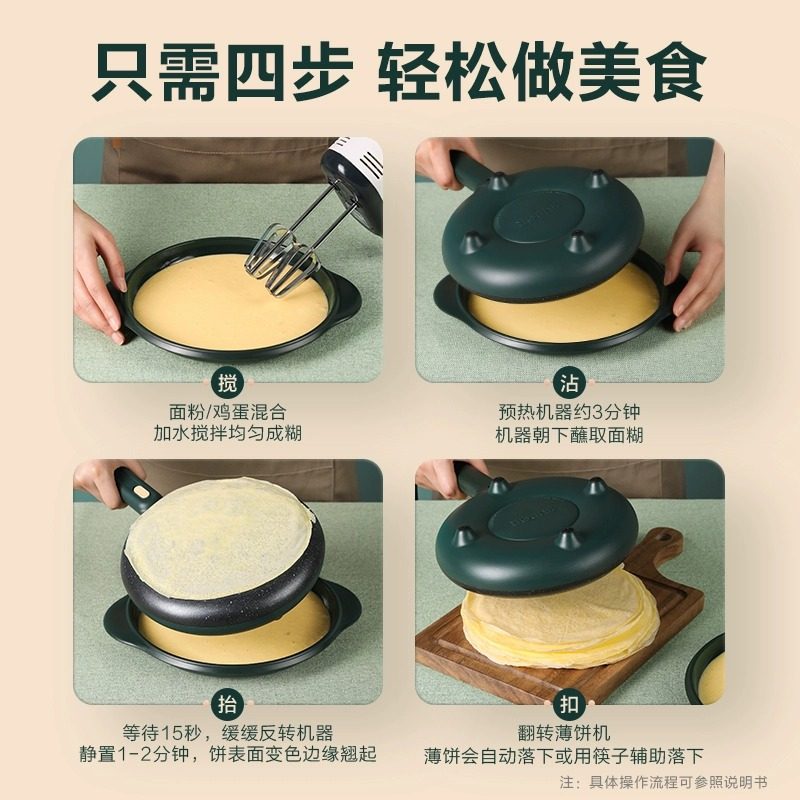 只需四步 轻松做美食

搅
面粉/鸡蛋混合
加水搅拌均匀成糊

沾
预热机器约3分钟
机器朝下蘸取面糊

抬
等待15秒，缓缓反转机器
静置1-2分钟，饼表面变色边缘翘起

扣
翻转薄饼机
薄饼会自动落下或用筷子辅助落下

注：具体操作流程可参照说明书