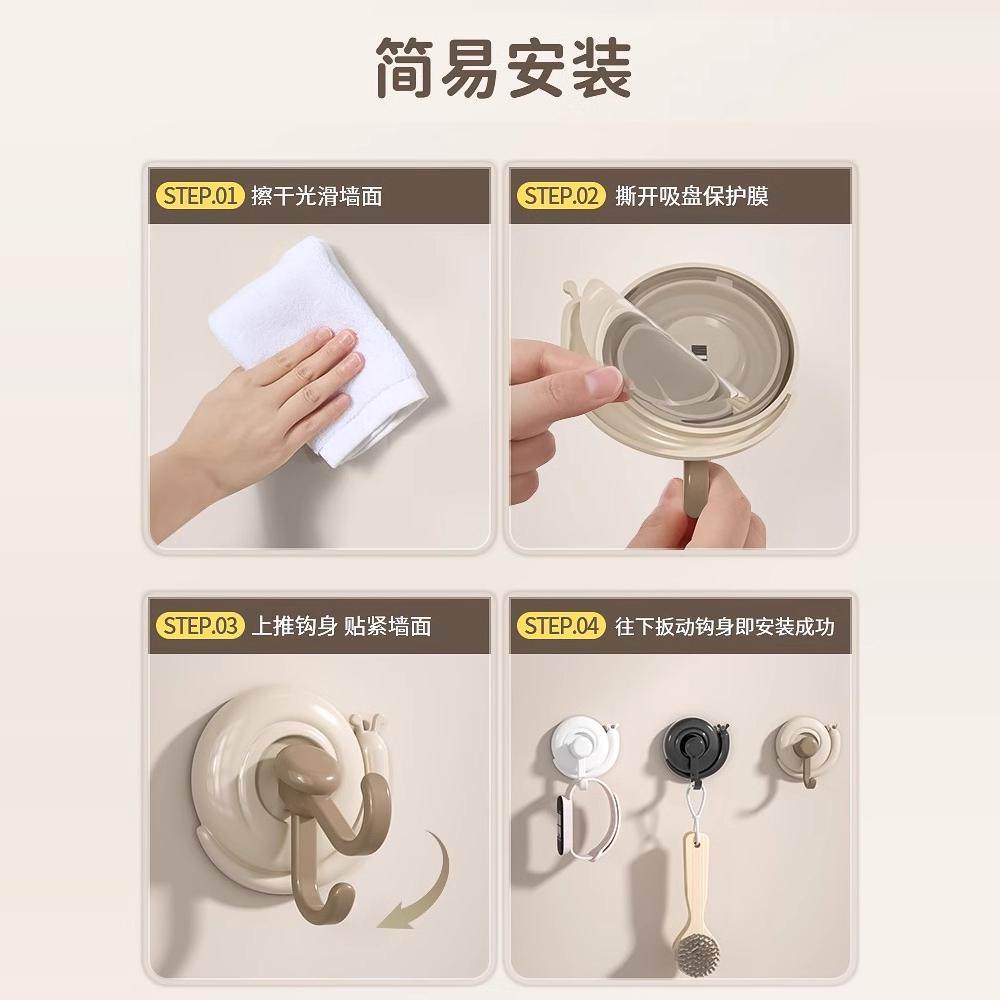 简易安装

STEP.01 擦干光滑墙面

STEP.02 撕开吸盘保护膜

STEP.03 上推钩身 贴紧墙面

STEP.04 往下扳动钩身即安装成功