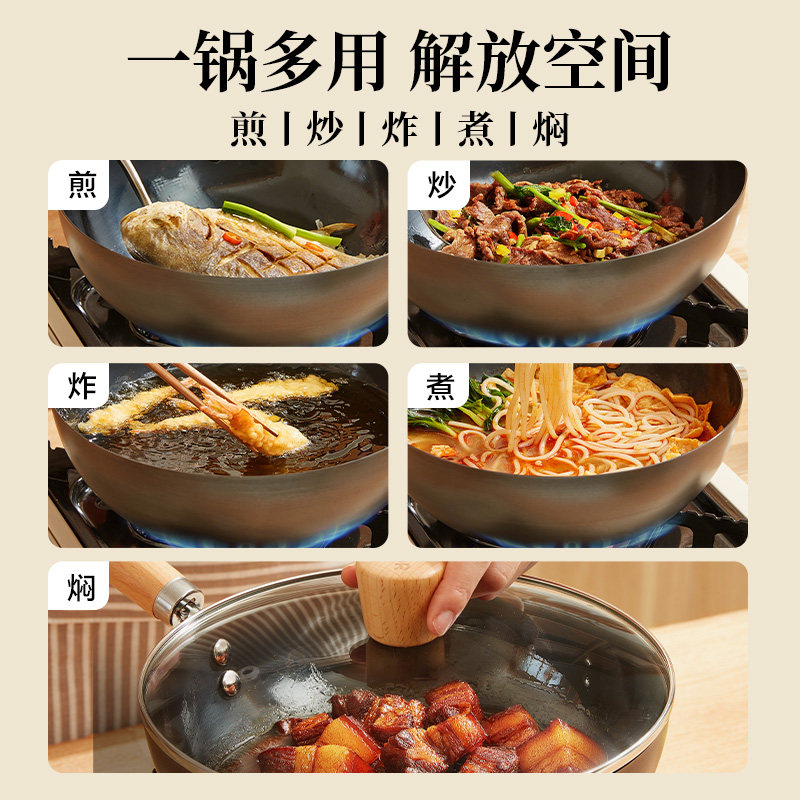 一锅多用 解放空间

煎 | 炒 | 炸 | 煮 | 焖

煎

炒

炸

煮

焖