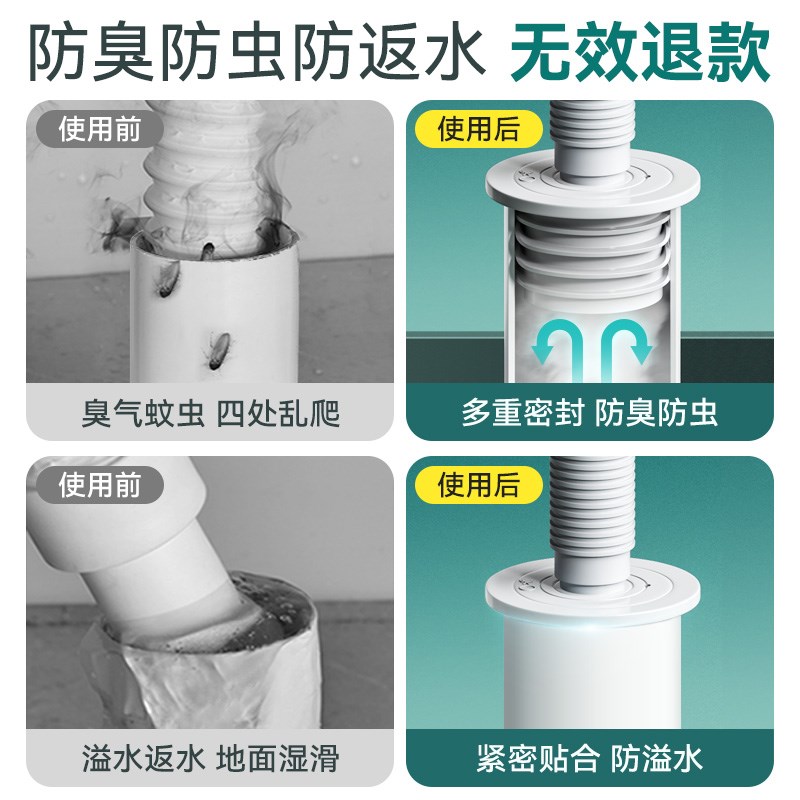 防臭防虫防返水 无效退款

使用前

臭气蚊虫 四处乱爬

使用后

多重密封 防臭防虫

使用前

溢水返水 地面湿滑

使用后

紧密贴合 防溢水