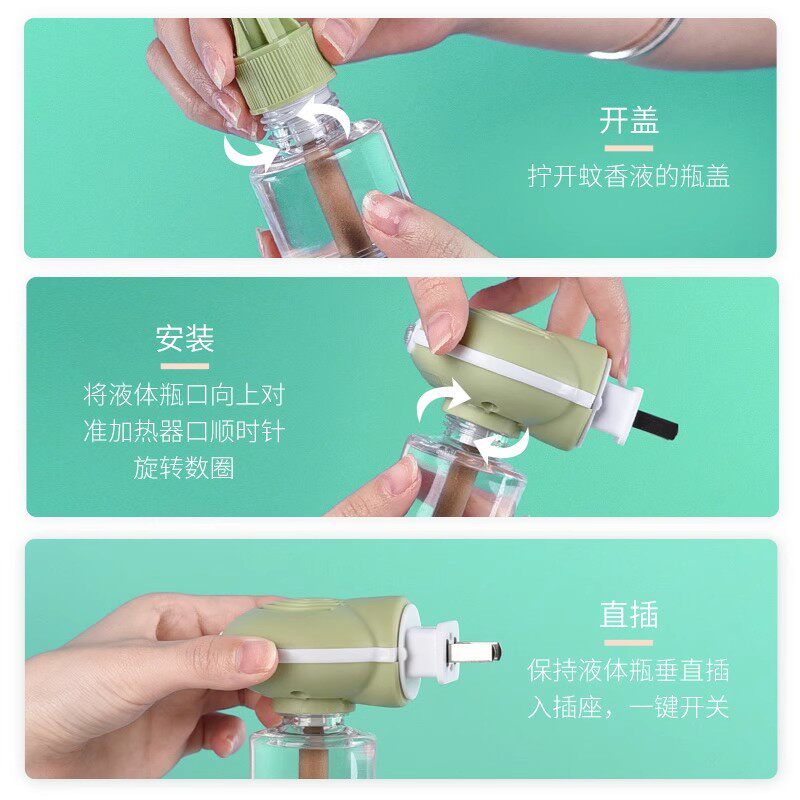 开盖
拧开蚊香液的瓶盖

安装
将液体瓶口向上对准加热器口顺时针旋转数圈

直插
保持液体瓶垂直插入插座，一键开关