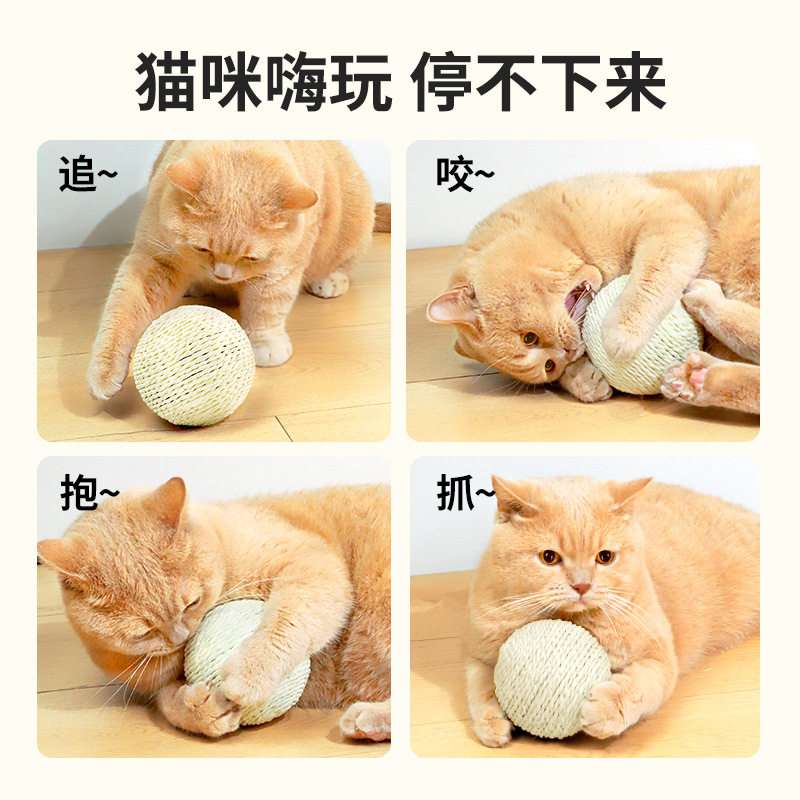 猫咪嗨玩 停不下来

追~

咬~

抱~

抓~