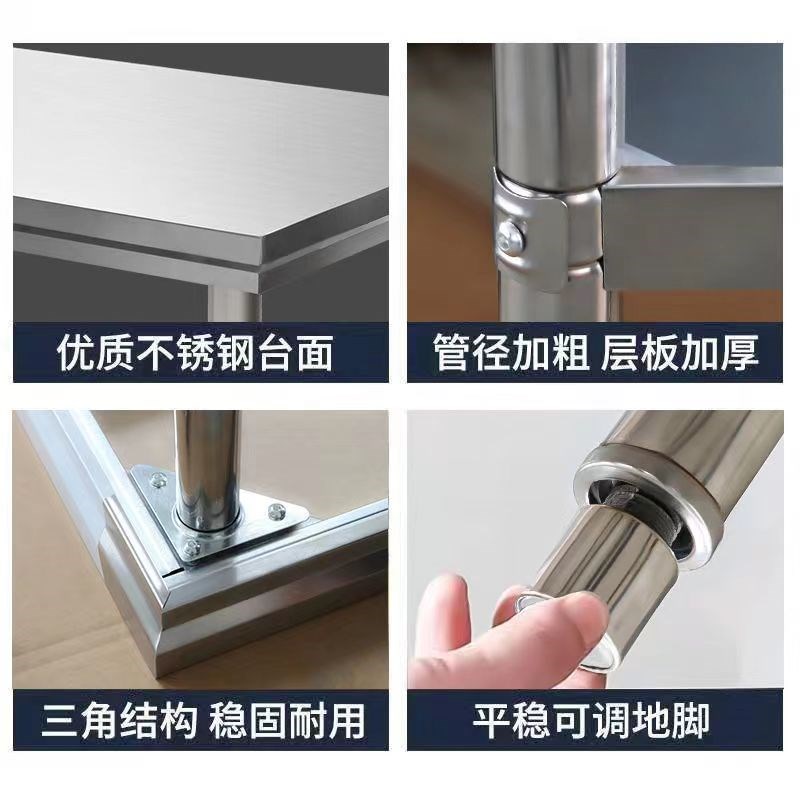 优质不锈钢台面

管径加粗 层板加厚

三角结构 稳固耐用

平稳可调地脚