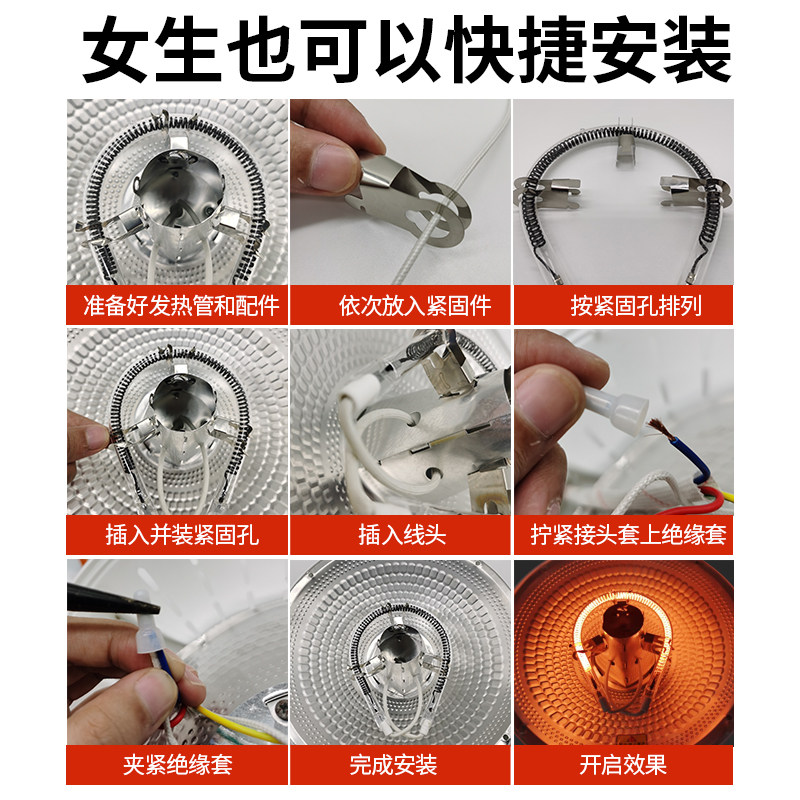 女生也可以快捷安装

准备好发热管和配件

依次放入紧固件

按紧固孔排列

插入并装紧固孔

插入线头

拧紧接头套上绝缘套

夹紧绝缘套

完成安装

开启效果