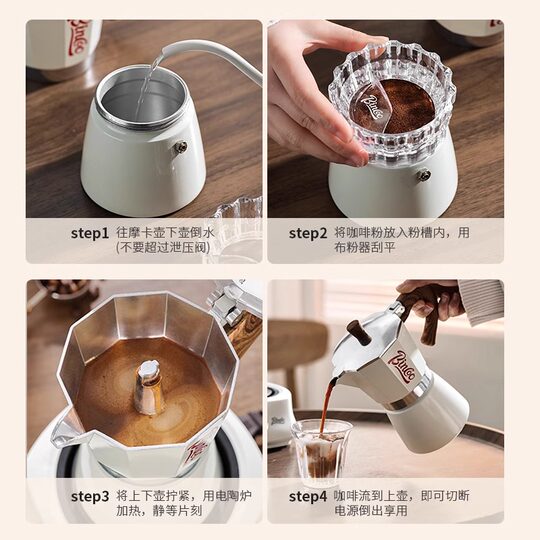 Bincoo

step1 往摩卡壶下壶倒水
(不要超过泄压阀)

Bincoo

step2 将咖啡粉放入粉槽内，用布粉器刮平

Bincoo

step3 将上下壶拧紧，用电陶炉加热，静等片刻

Bincoo

Bincoo

step4 咖啡流到上壶，即可切断电源倒出享用