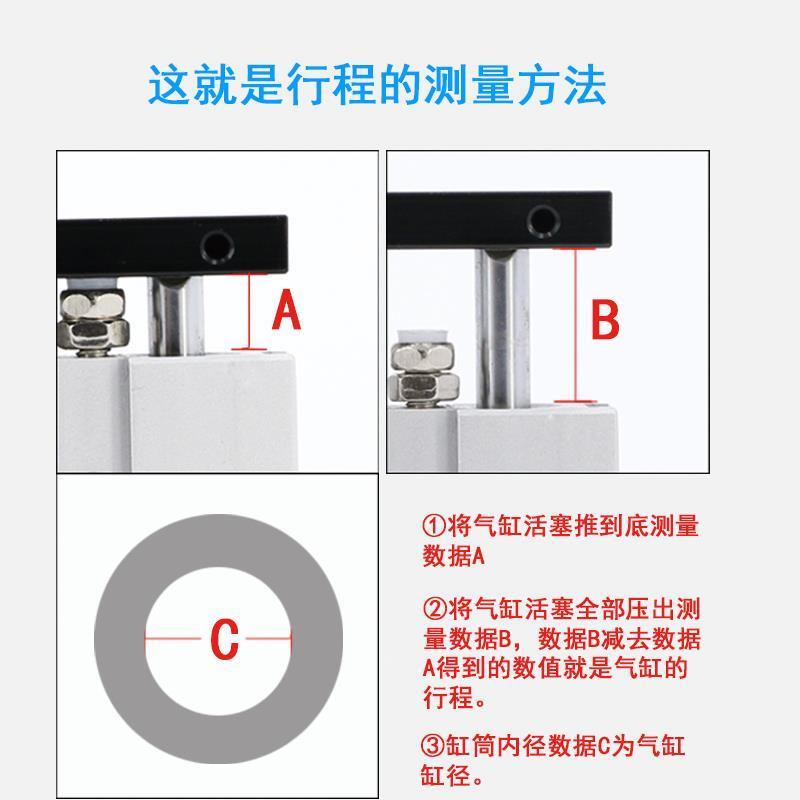 这就是行程的测量方法

A

B

C

①将气缸活塞推到底测量数据A

②将气缸活塞全部压出测量数据B，数据B减去数据A得到的数值就是气缸的行程。

③缸筒内径数据C为气缸缸径。