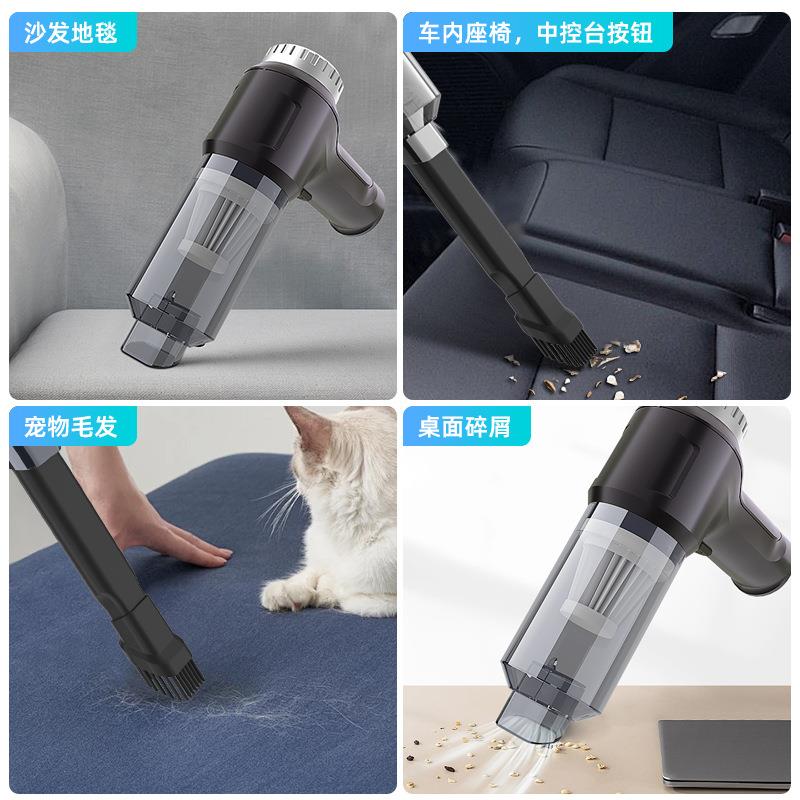 沙发地毯

车内座椅，中控台按钮

宠物毛发

桌面碎屑